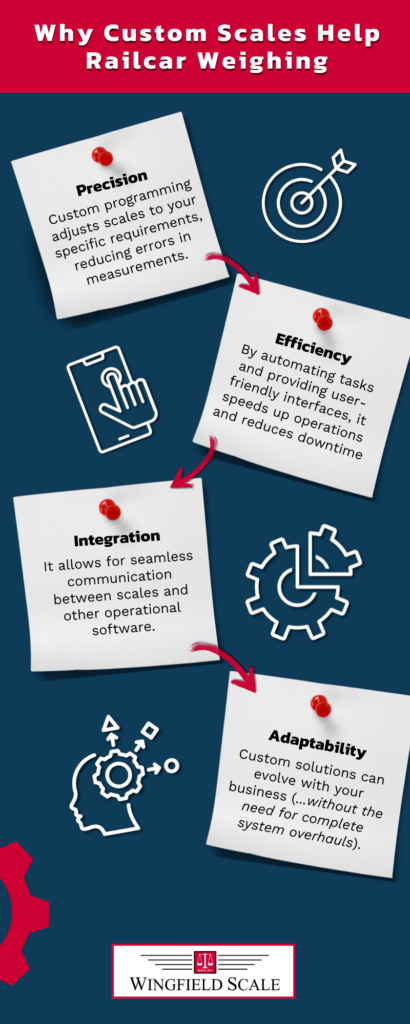 Why Custom Scales Help Railcar Weighing

Precision

Custom programming adjusts scales to your specific requirements, reducing errors in measurements.

Efficiency

By automating tasks and providing user-friendly interfaces, it speeds up operations and reduces downtime

Integration

It allows for seamless communication between scales and other operational software.

Adaptability

Custom solutions can evolve with your business (...without the need for complete system overhauls).

WINGFIELD SCALE